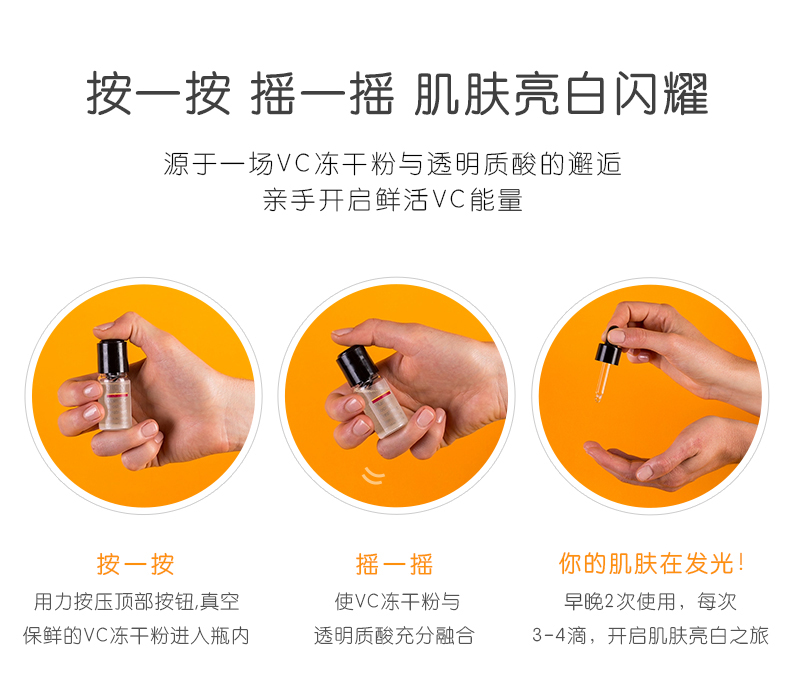 按一按 摇一摇 肌肤亮白闪耀

源于一场VC冻干粉与透明质酸的邂逅
亲手开启鲜活VC能量

按一按
用力按压顶部按钮,真空保鲜的VC冻干粉进入瓶内

摇一摇
使VC冻干粉与透明质酸充分融合

你的肌肤在发光!
早晚2次使用，每次3-4滴，开启肌肤亮白之旅